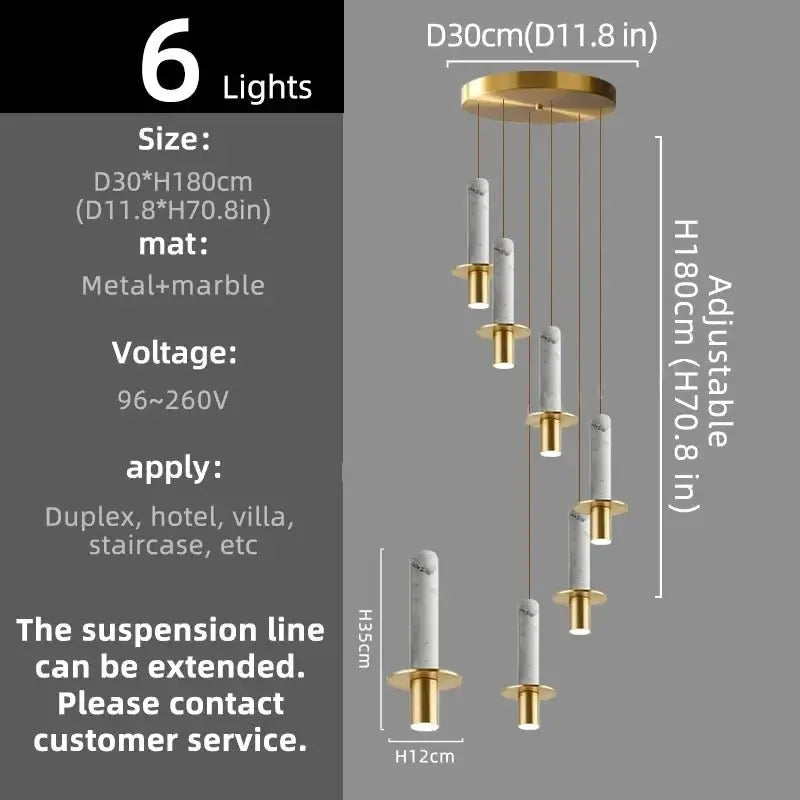 6 Lights

Size:

D30*H180cm
(D11.8*H70.8in)

mat:

Metal+marble

Voltage:

96~260V

apply:

Duplex, hotel, villa, staircase, etc

The suspension line can be extended. Please contact customer service.

D30cm(D11.8 in)

Adjustable
H180cm (H70.8 in)

H35cm

H12cm